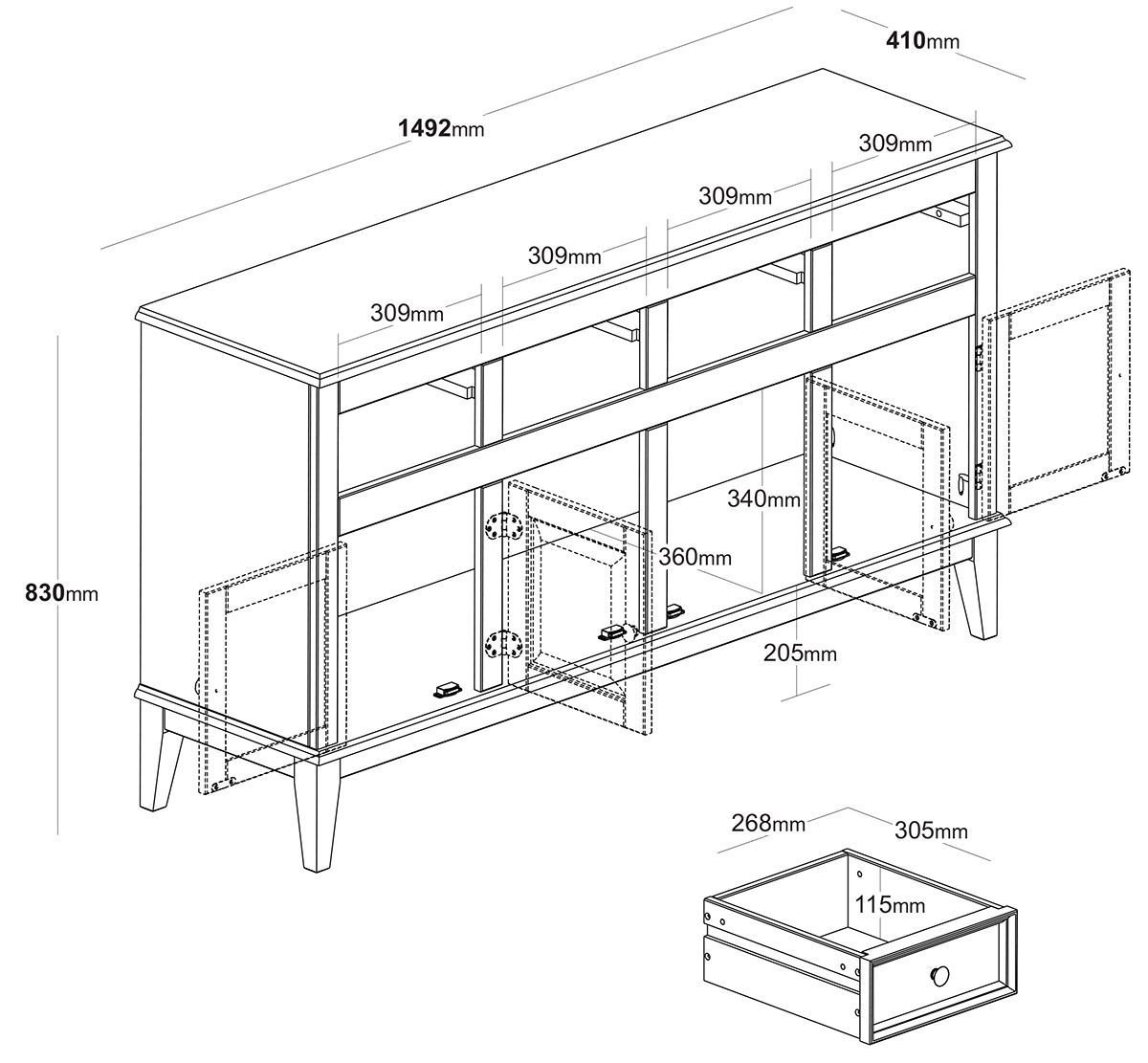 410mm

1492mm

309mm

309mm

309mm

309mm

340mm

360mm

830mm

205mm

268mm

305mm

115mm